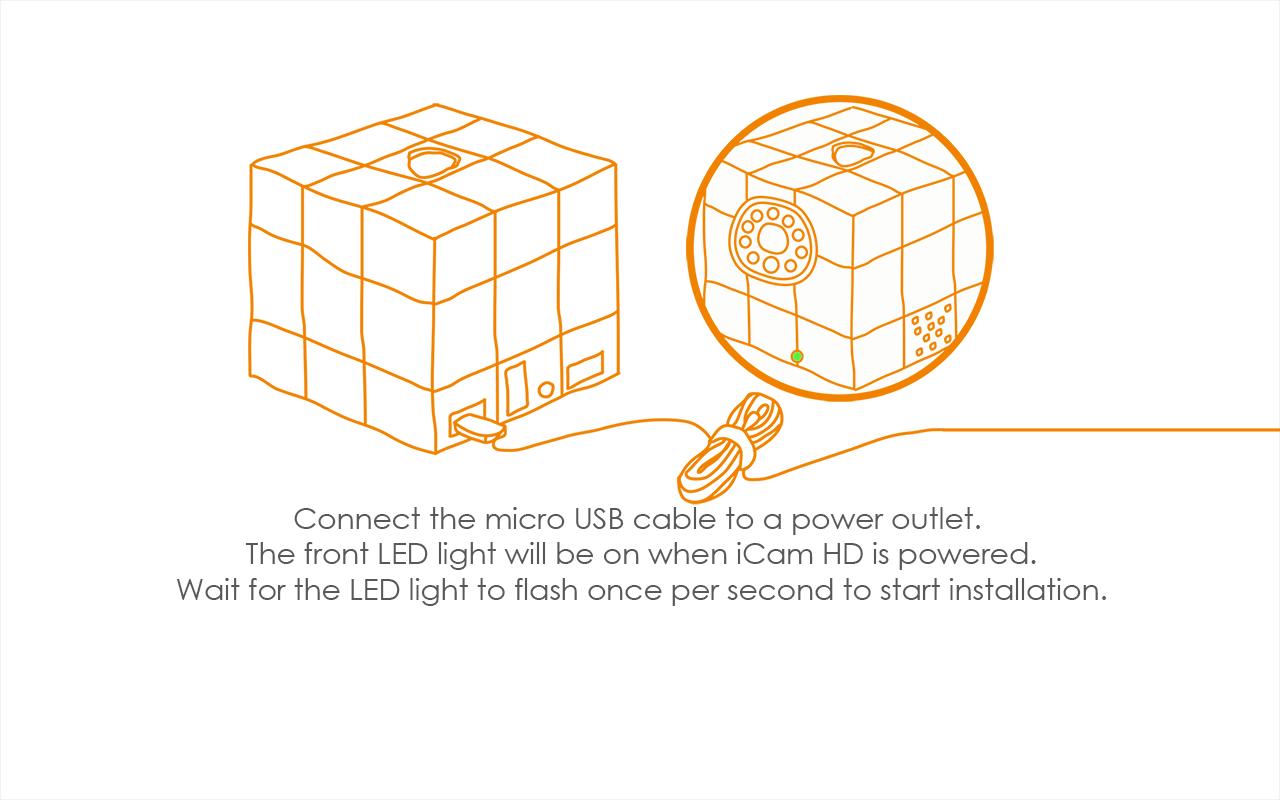 Connect the micro USB cable to a power outlet.
The front LED light will be on when iCam HD is powered.
Wait for the LED light to flash once per second to start installation.